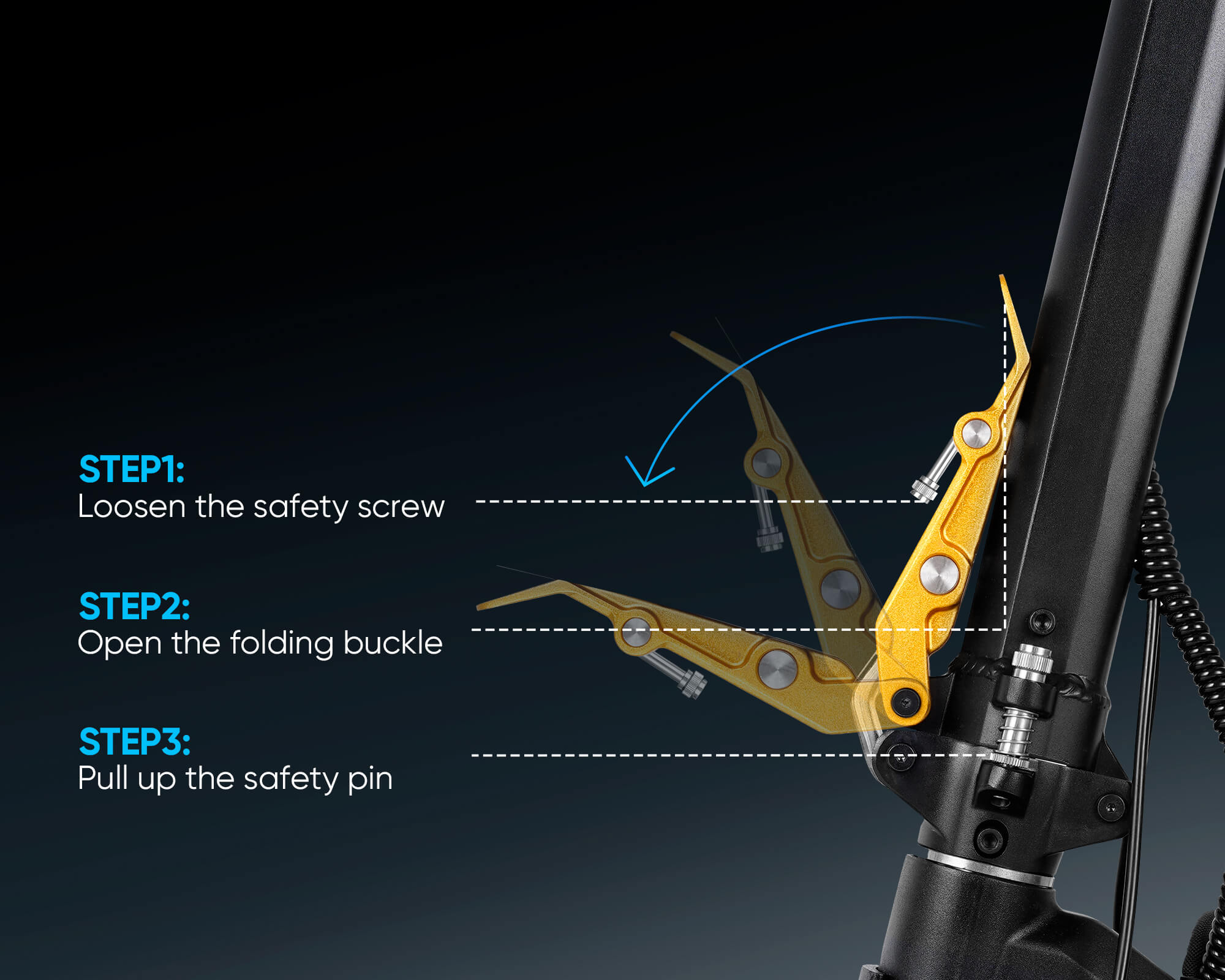 STEP1:
Loosen the safety screw

STEP2:
Open the folding buckle

STEP3:
Pull up the safety pin